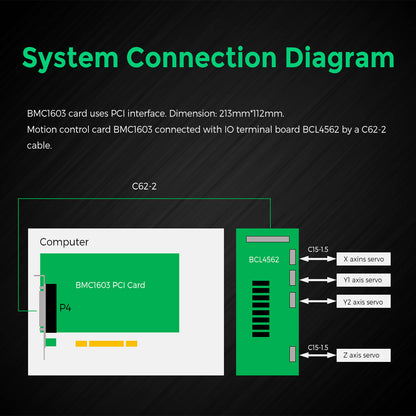 System Connection Diagram

BMC1603 card uses PCI interface. Dimension: 213mm*112mm.
Motion control card BMC1603 connected with IO terminal board BCL4562 by a C62-2 cable.

C62-2

Computer

BMC1603 PCI Card

P4

BCL4562

C15-1.5

X axins servo

Y1 axis servo

Y2 axis servo

C15-1.5

Z axis servo