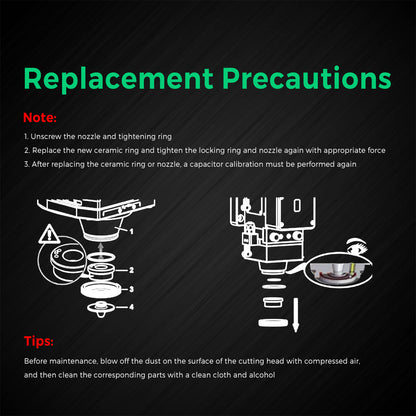 Replacement Precautions

Note:

1. Unscrew the nozzle and tightening ring
2. Replace the new ceramic ring and tighten the locking ring and nozzle again with appropriate force
3. After replacing the ceramic ring or nozzle, a capacitor calibration must be performed again

1
2
3
4

Tips:

Before maintenance, blow off the dust on the surface of the cutting head with compressed air, and then clean the corresponding parts with a clean cloth and alcohol